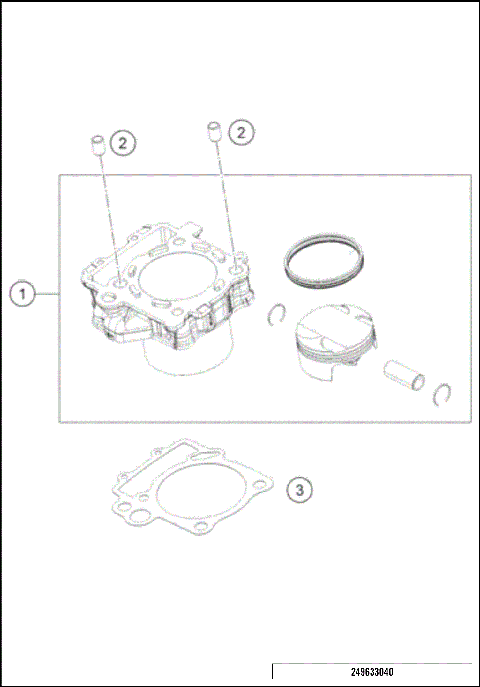 2
2
1
3
249633040